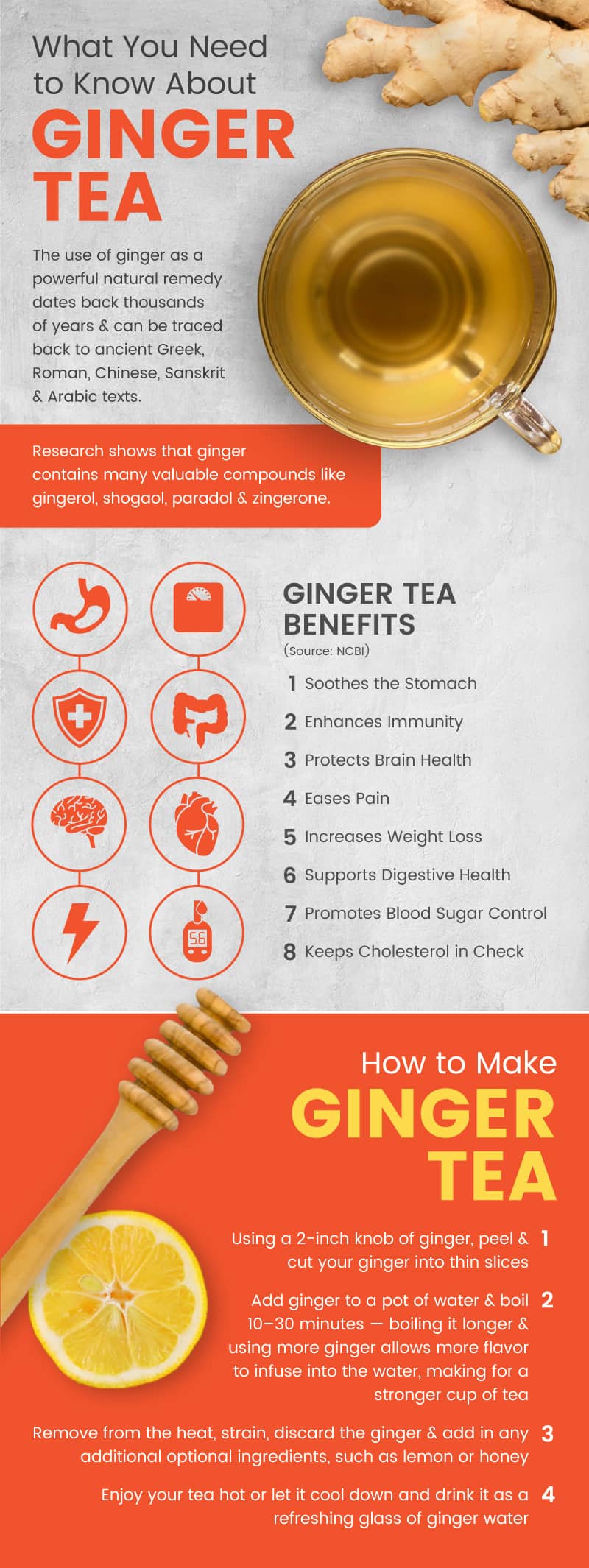 What You Need to Know About
GINGER TEA

The use of ginger as a powerful natural remedy dates back thousands of years & can be traced back to ancient Greek, Roman, Chinese, Sanskrit & Arabic texts.

Research shows that ginger contains many valuable compounds like gingerol, shogaol, paradol & zingerone.

56

GINGER TEA BENEFITS
(Source: NCBI)

1 Soothes the Stomach
2 Enhances Immunity
3 Protects Brain Health
4 Eases Pain
5 Increases Weight Loss
6 Supports Digestive Health
7 Promotes Blood Sugar Control
8 Keeps Cholesterol in Check

How to Make
GINGER TEA

Using a 2-inch knob of ginger, peel & cut your ginger into thin slices 1

Add ginger to a pot of water & boil 10–30 minutes — boiling it longer & using more ginger allows more flavor to infuse into the water, making for a stronger cup of tea 2

Remove from the heat, strain, discard the ginger & add in any additional optional ingredients, such as lemon or honey 3

Enjoy your tea hot or let it cool down and drink it as a refreshing glass of ginger water 4